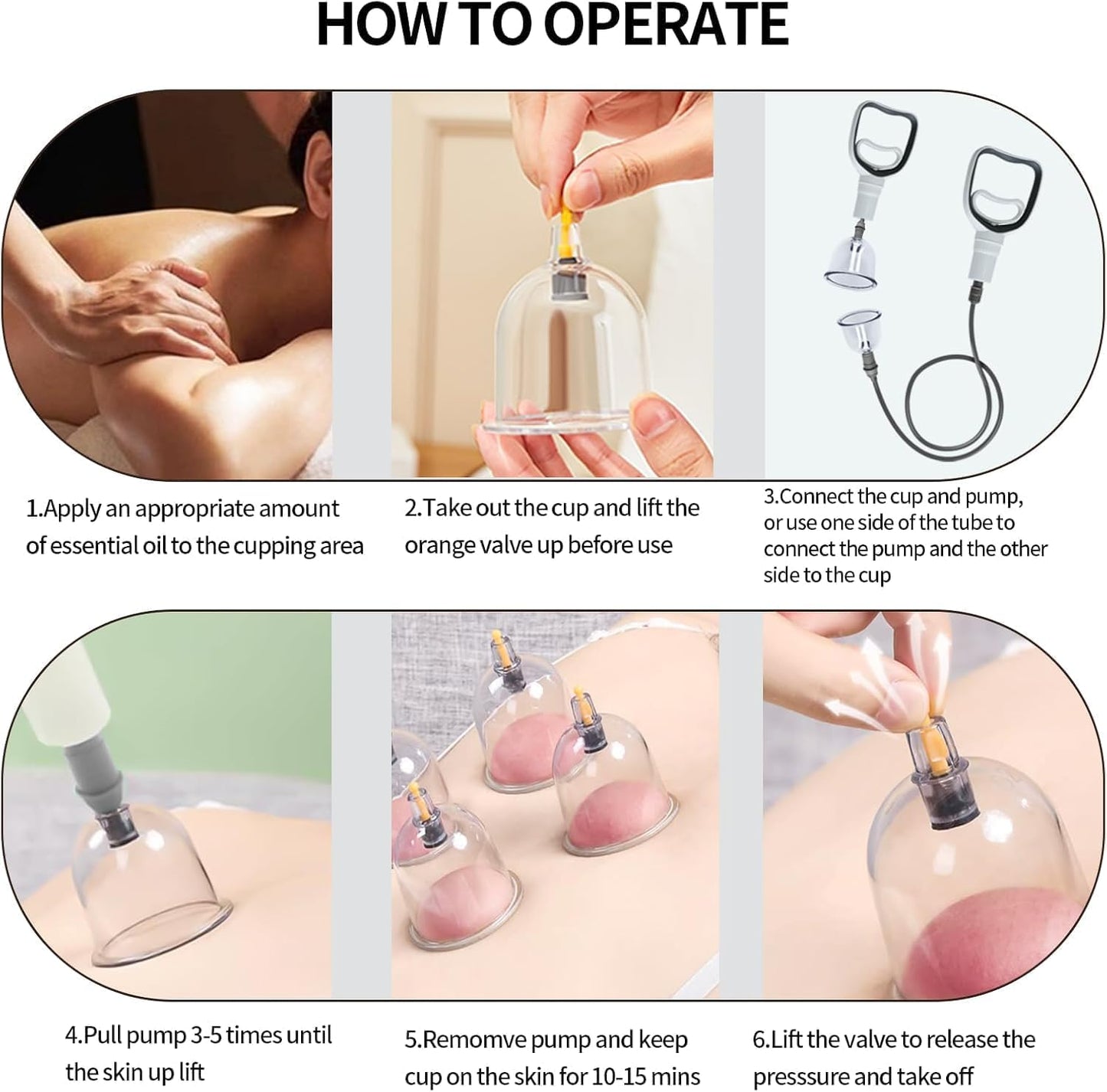 HOW TO OPERATE

1.Apply an appropriate amount of essential oil to the cupping area

2.Take out the cup and lift the orange valve up before use

3.Connect the cup and pump, or use one side of the tube to connect the pump and the other side to the cup

4.Pull pump 3-5 times until the skin up lift

5.Remomve pump and keep cup on the skin for 10-15 mins

6.Lift the valve to release the presssure and take off